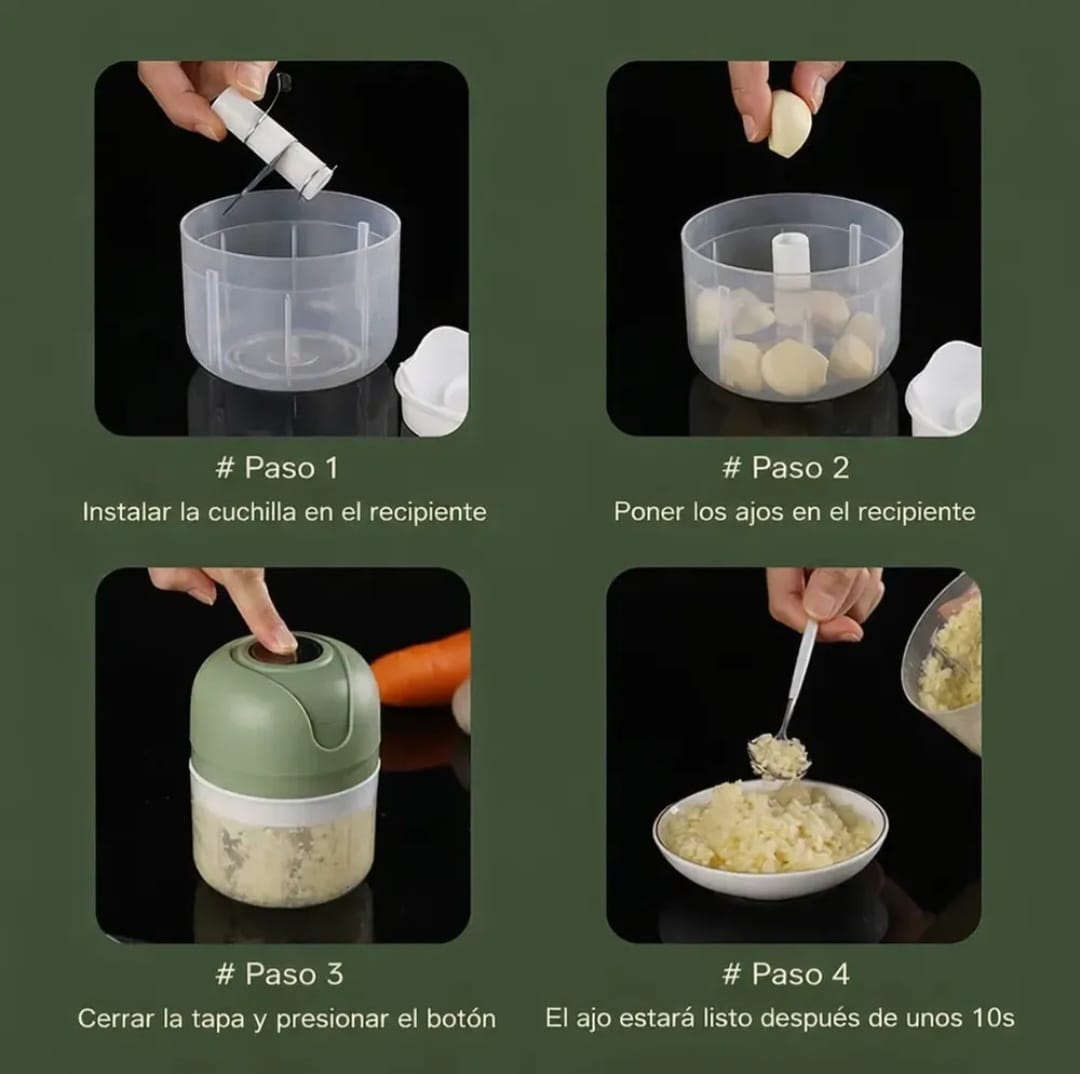 # Paso 1
Instalar la cuchilla en el recipiente

# Paso 2
Poner los ajos en el recipiente

# Paso 3
Cerrar la tapa y presionar el botón

# Paso 4
El ajo estará listo después de unos 10s